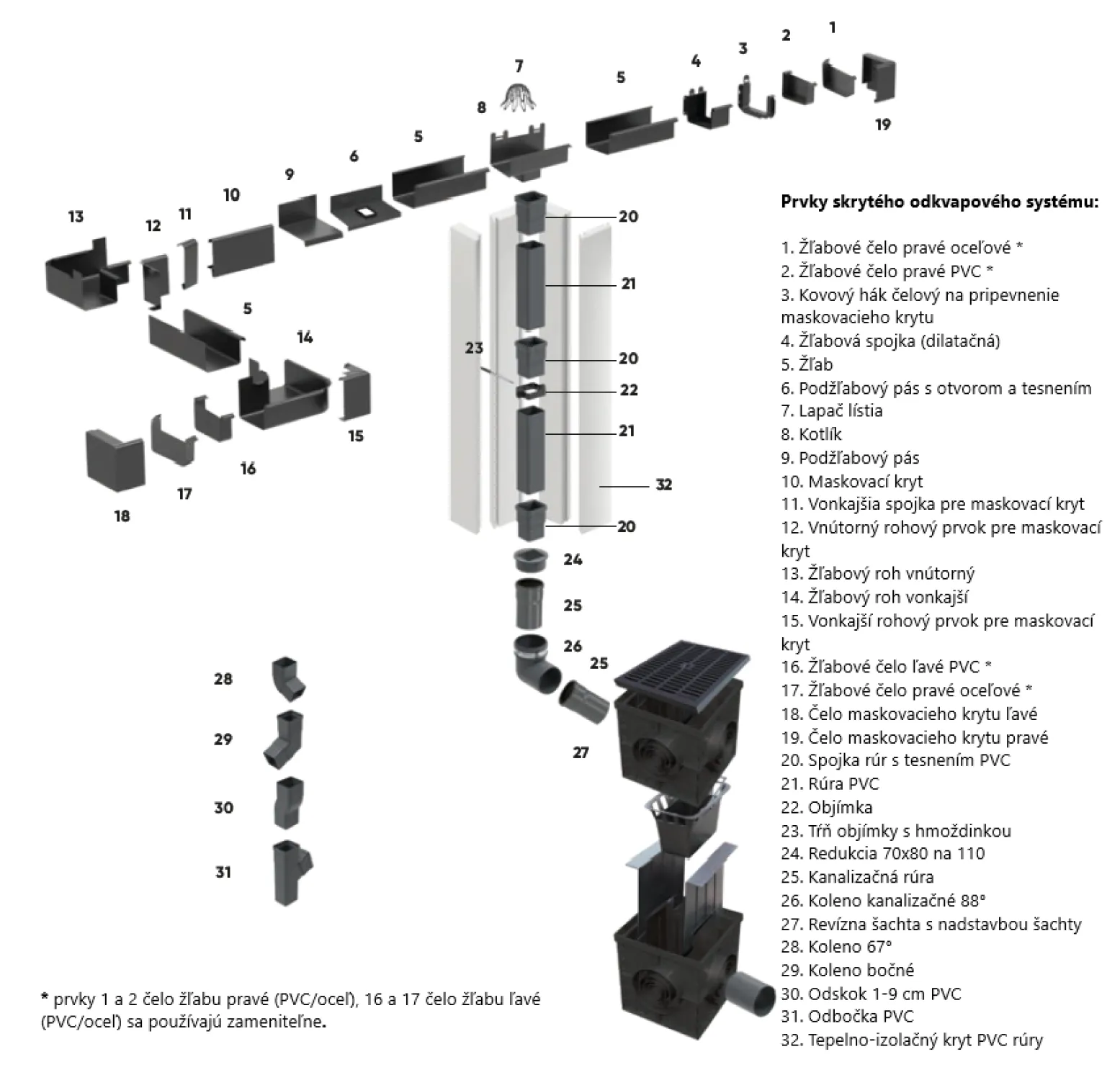 1
2
3
4
5
7
8
19
5
6
9
10
11
12
13
5
14
15
16
17
18
20
21
23
20
22
21
32
20
24
25
26
25
27
28
29
30
31

Prvky skrytého odkvapového systému:

1. Žľabové čelo pravé oceľové *
2. Žľabové čelo pravé PVC *
3. Kovový hák čelový na pripevnenie maskovacieho krytu
4. Žľabová spojka (dilatačná)
5. Žľab
6. Podžľabový pás s otvorom a tesnením
7. Lapač lístia
8. Kotlík
9. Podžľabový pás
10. Maskovací kryt
11. Vonkajšia spojka pre maskovací kryt
12. Vnútorný rohový prvok pre maskovací kryt
13. Žľabový roh vnútorný
14. Žľabový roh vonkajší
15. Vonkajší rohový prvok pre maskovací kryt
16. Žľabové čelo ľavé PVC *
17. Žľabové čelo pravé oceľové *
18. Čelo maskovacieho krytu ľavé
19. Čelo maskovacieho krytu pravé
20. Spojka rúr s tesnením PVC
21. Rúra PVC
22. Objímka
23. Tŕň objímky s hmoždinkou
24. Redukcia 70x80 na 110
25. Kanalizačná rúra
26. Koleno kanalizačné 88°
27. Revízna šachta s nadstavbou šachty
28. Koleno 67°
29. Koleno bočné
30. Odskok 1-9 cm PVC
31. Odbočka PVC
32. Tepelno-izolačný kryt PVC rúry

* prvky 1 a 2 čelo žľabu pravé (PVC/oceľ), 16 a 17 čelo žľabu ľavé (PVC/oceľ) sa používajú zameniteľne.